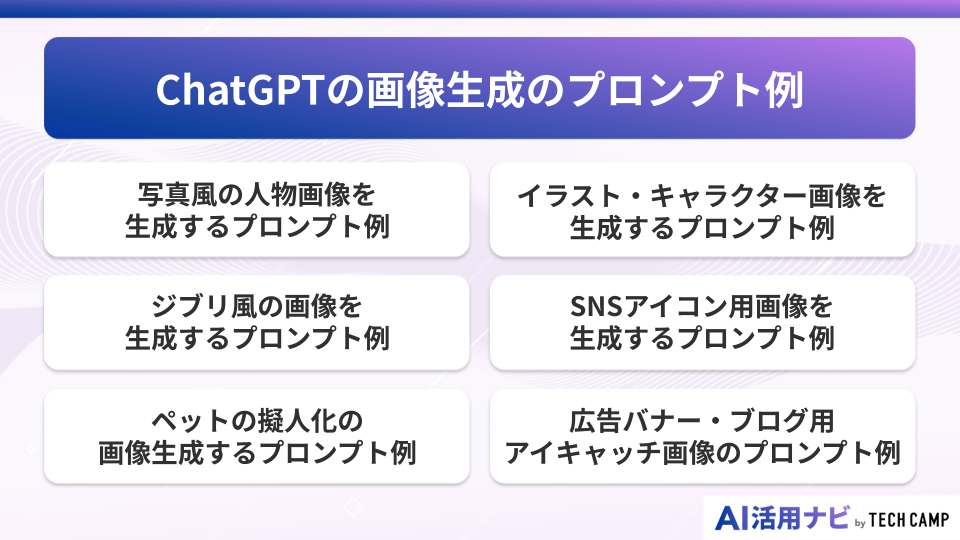 ChatGPTの画像生成のプロンプト例

写真風の人物画像を
生成するプロンプト例

ジブリ風の画像を
生成するプロンプト例

ペットの擬人化の
画像生成するプロンプト例

イラスト・キャラクター画像を
生成するプロンプト例

SNSアイコン用画像を
生成するプロンプト例

広告バナー・ブログ用
アイキャッチ画像のプロンプト例

AI活用ナビ by TECH CAMP